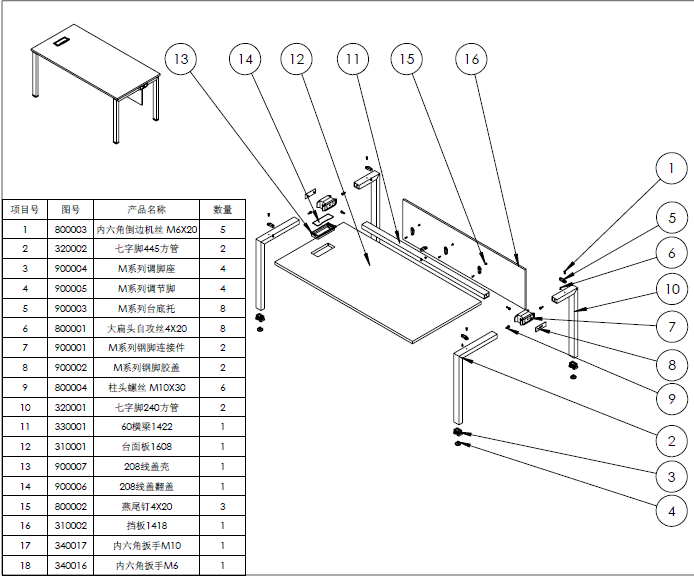 13 14 12 11 15 16

1
5
6
10
7
8
9
2
3
4

| 项目号 | 图号 | 产品名称 | 数量 |
|---|---|---|---|
| 1 | 800003 | 内六角倒边机丝 M6X20 | 5 |
| 2 | 320002 | 七字脚445方管 | 2 |
| 3 | 900004 | M系列调脚座 | 4 |
| 4 | 900005 | M系列调节脚 | 4 |
| 5 | 900003 | M系列台底托 | 8 |
| 6 | 800001 | 大扁头自攻丝4X20 | 8 |
| 7 | 900001 | M系列钢脚连接件 | 2 |
| 8 | 900002 | M系列钢脚胶盖 | 2 |
| 9 | 800004 | 杜头螺丝 M10X30 | 6 |
| 10 | 320001 | 七字脚240方管 | 2 |
| 11 | 330001 | 60横梁1422 | 1 |
| 12 | 310001 | 台面板1608 | 1 |
| 13 | 900007 | 208线盖壳 | 1 |
| 14 | 900006 | 208线盖翻盖 | 1 |
| 15 | 800002 | 燕尾钉4X20 | 3 |
| 16 | 310002 | 挡板1418 | 1 |
| 17 | 340017 | 内六角扳手M10 | 1 |
| 18 | 340016 | 内六角扳手M6 | 1 |